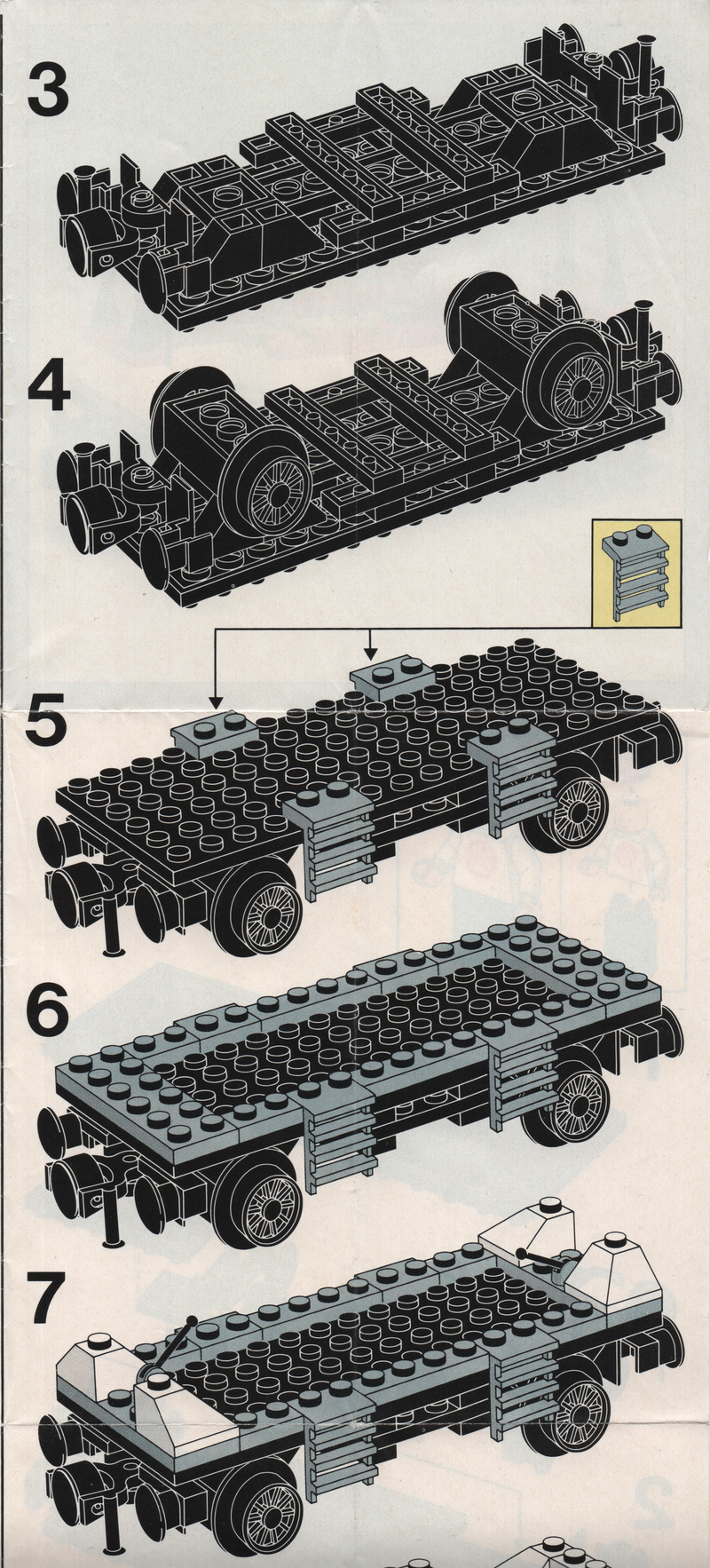 3

4

5

6

7