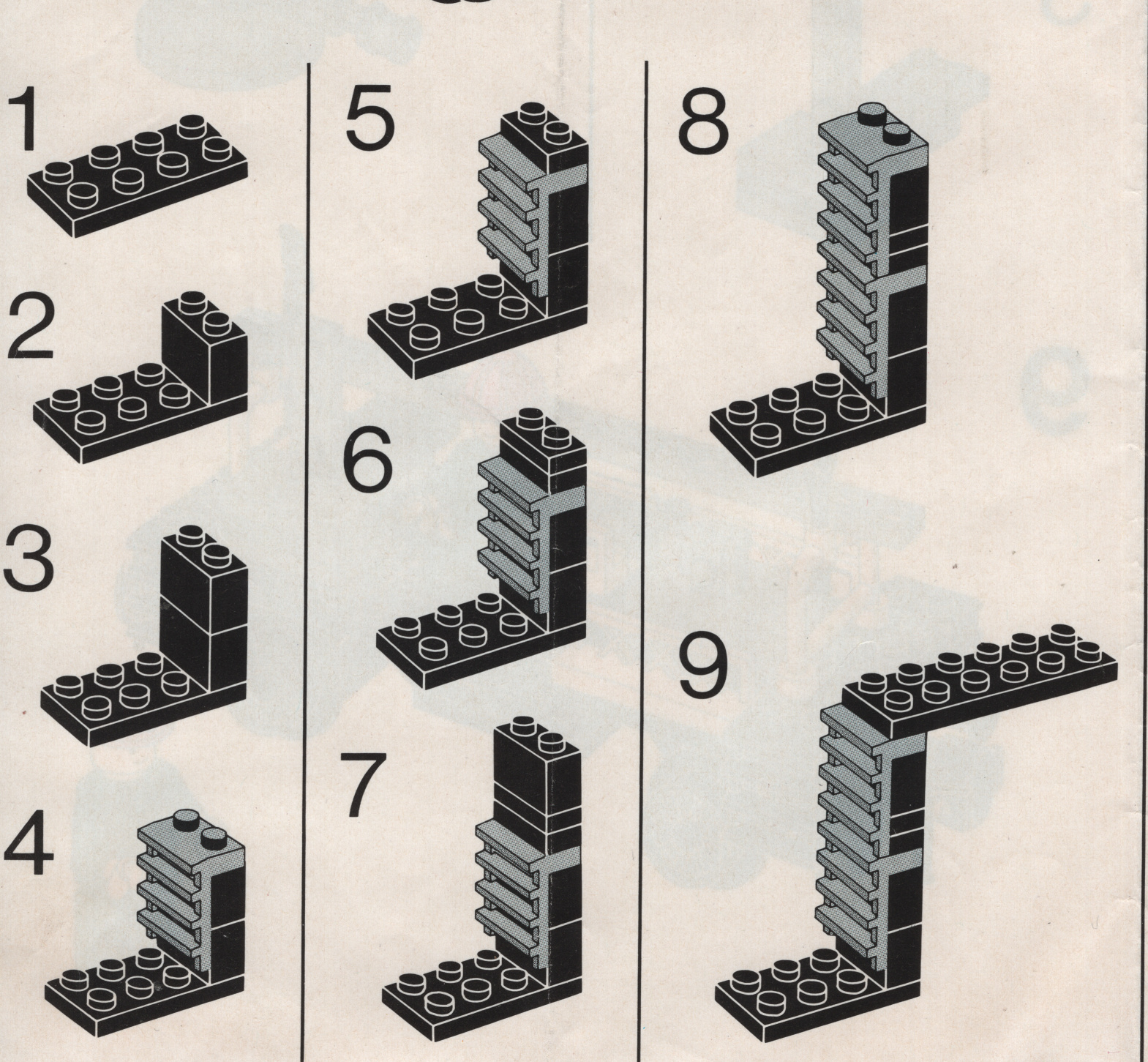 1

2

3

4

5

6

7

8

9