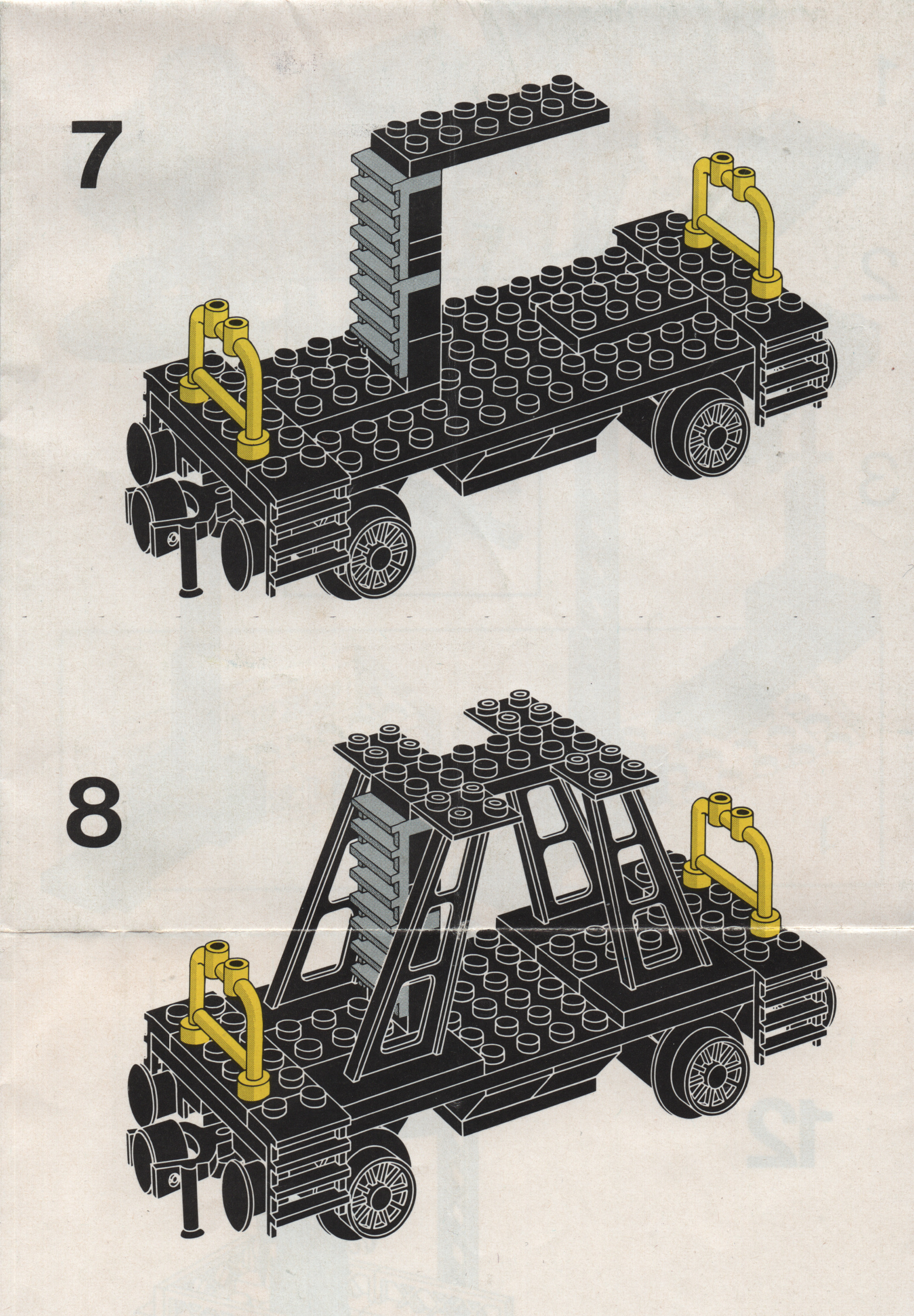 7

8