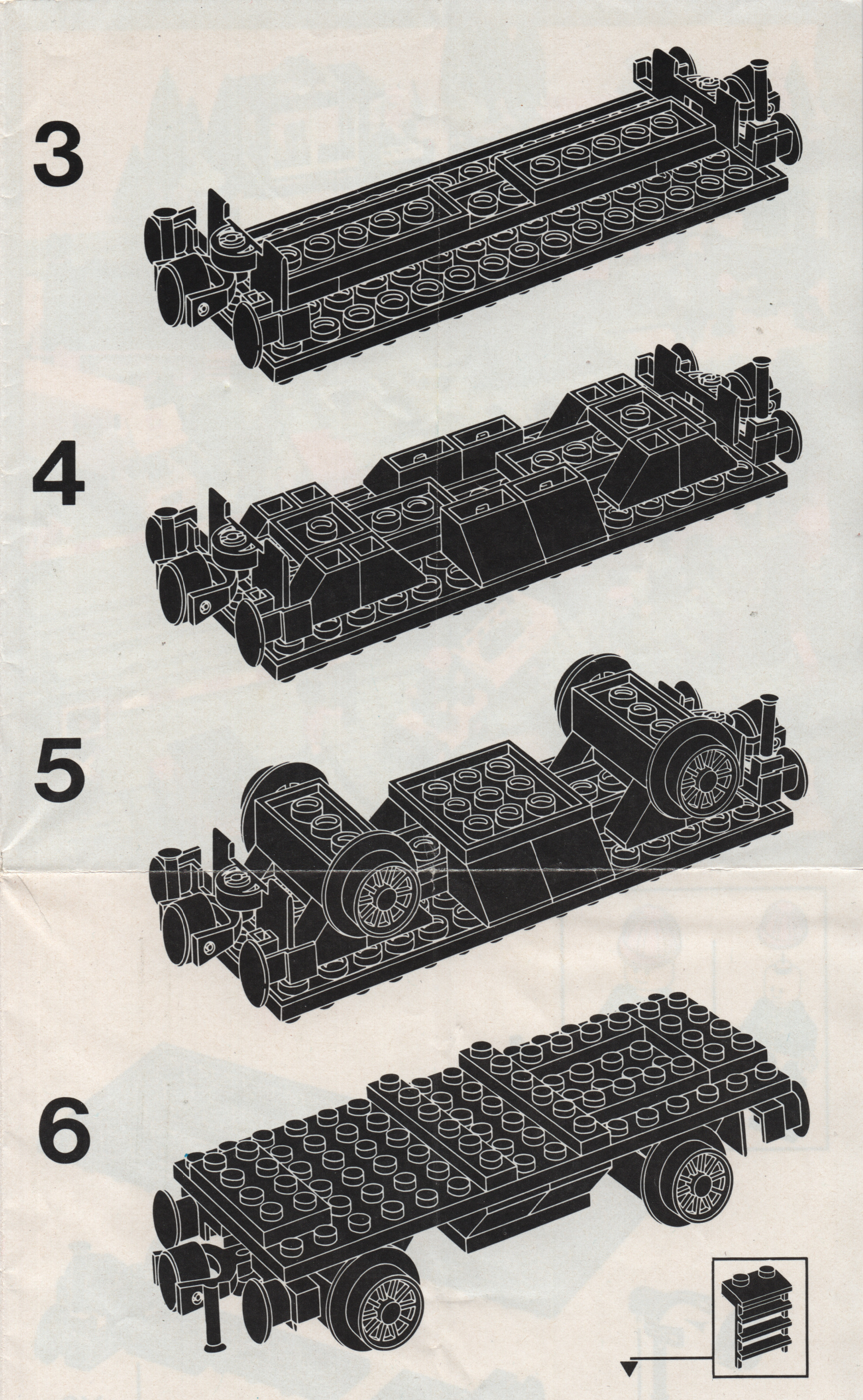 3

4

5

6