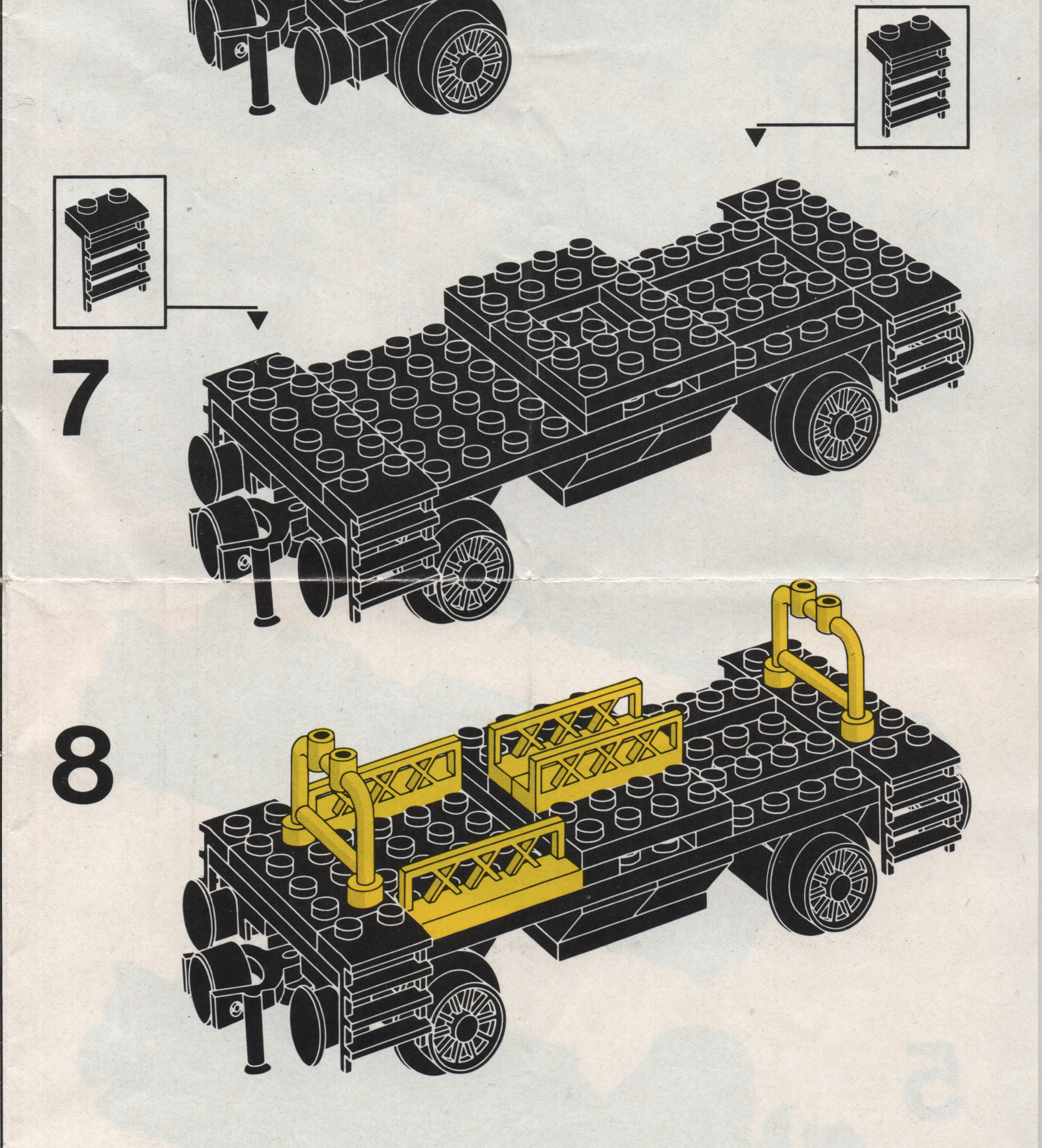 7

8