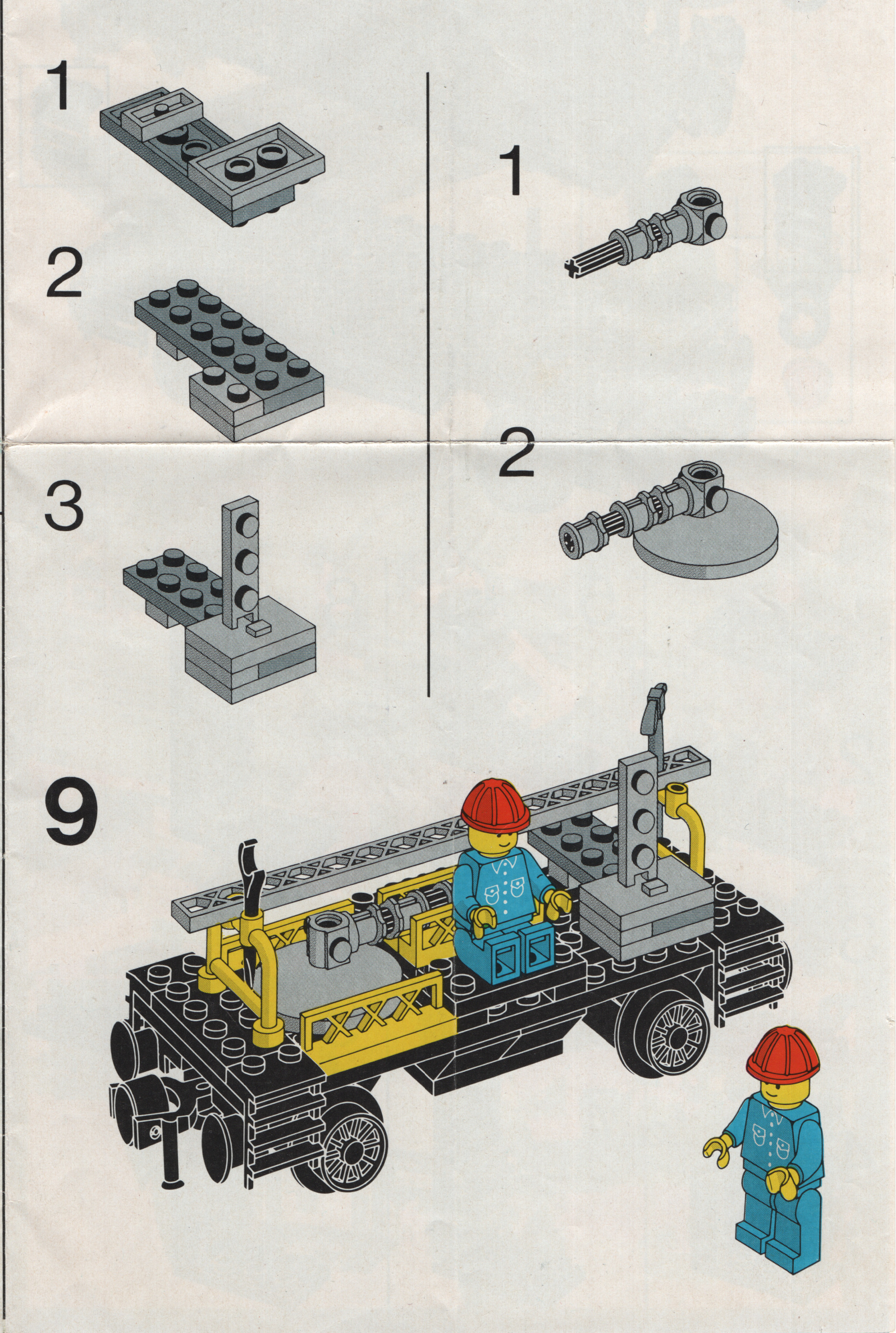 1

2

3

1

2

9