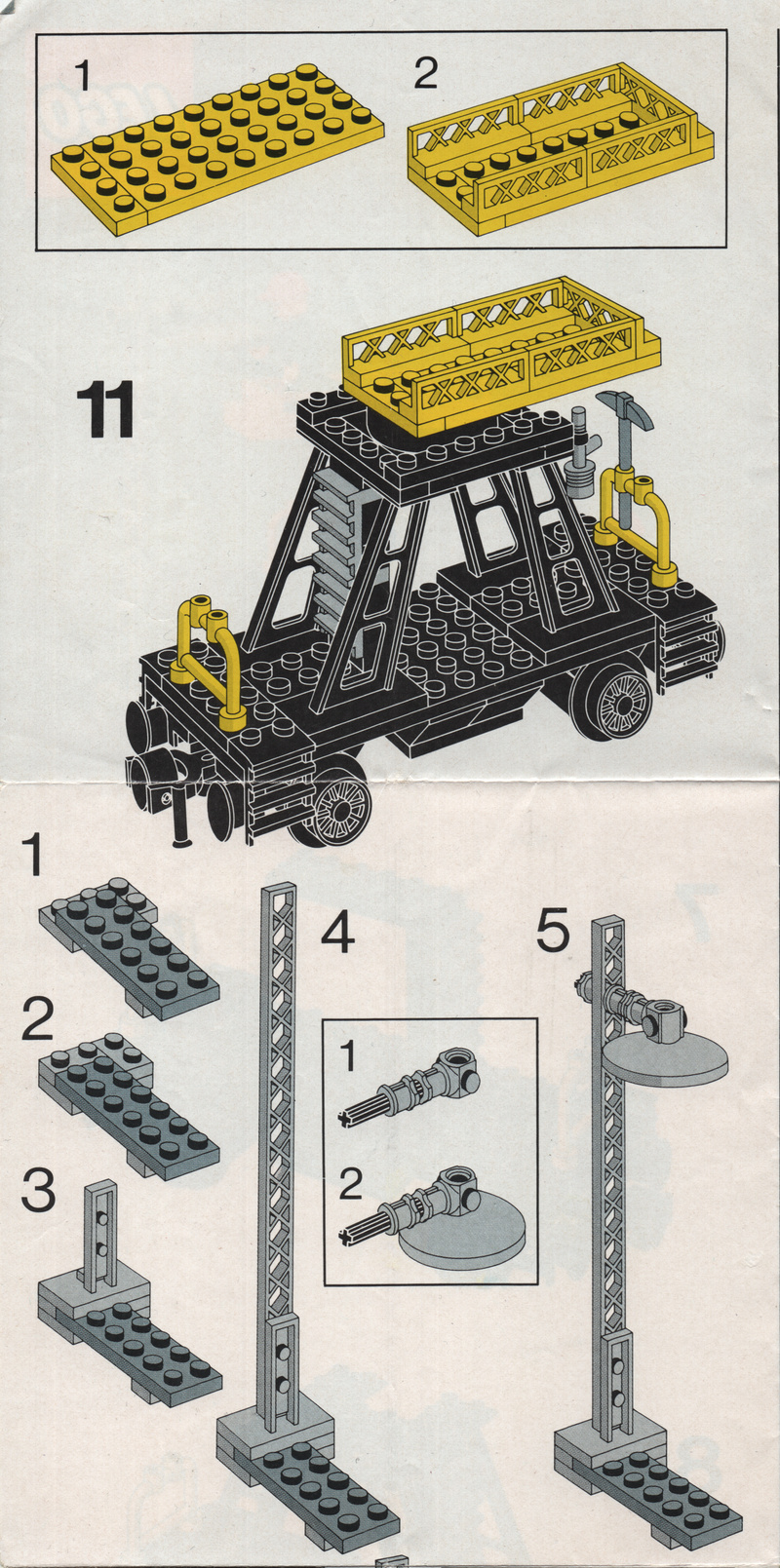 1

2

11

1

2

3

4

1

2

5