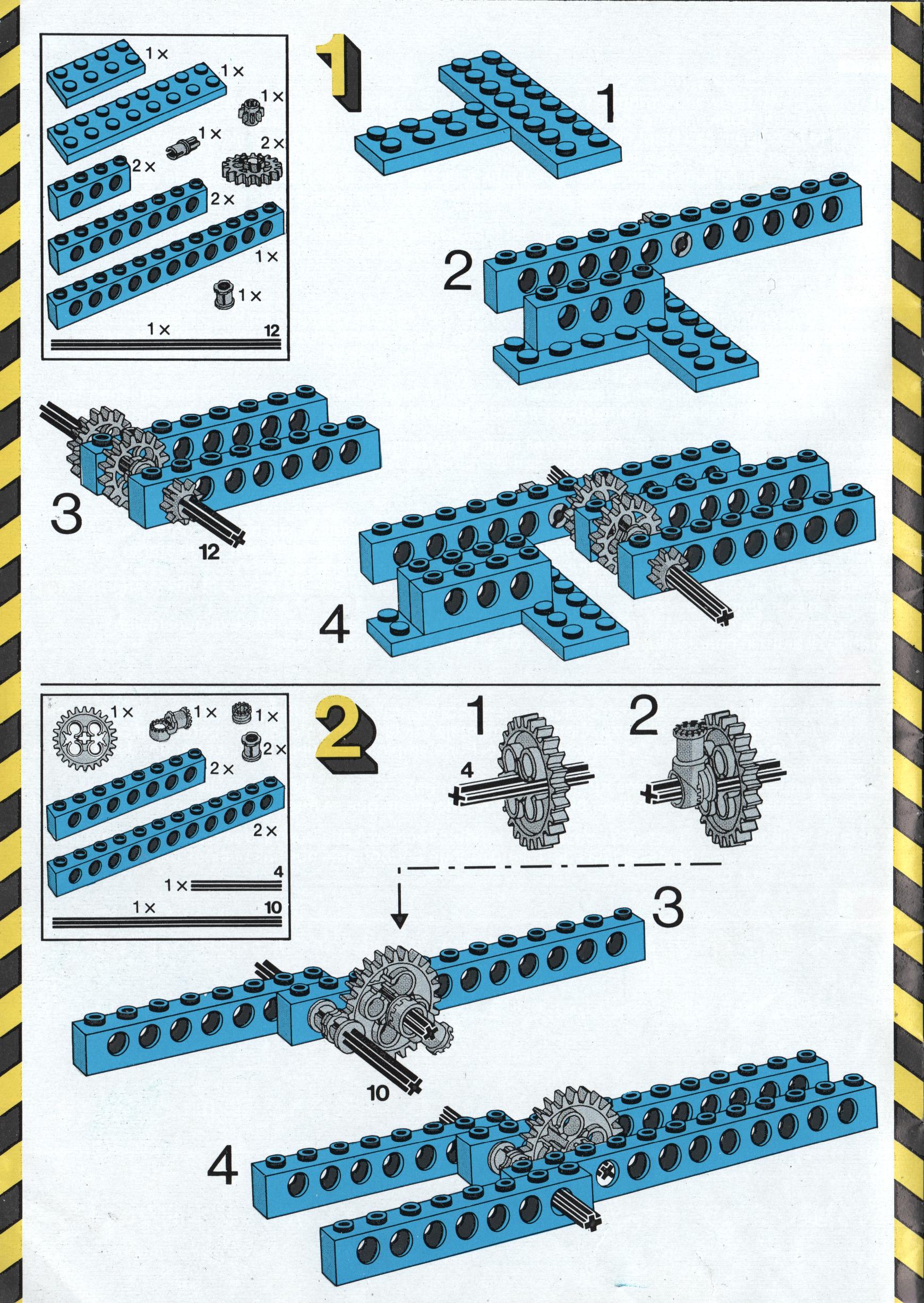 1×
1×
1×
1×
2×
2×
2×
1×
1×
1×
12

1

1

2

3

12

4

1×
1×
1×
2×
2×
2×
1×
4
1×
10

2

1

4

2

3

10

4