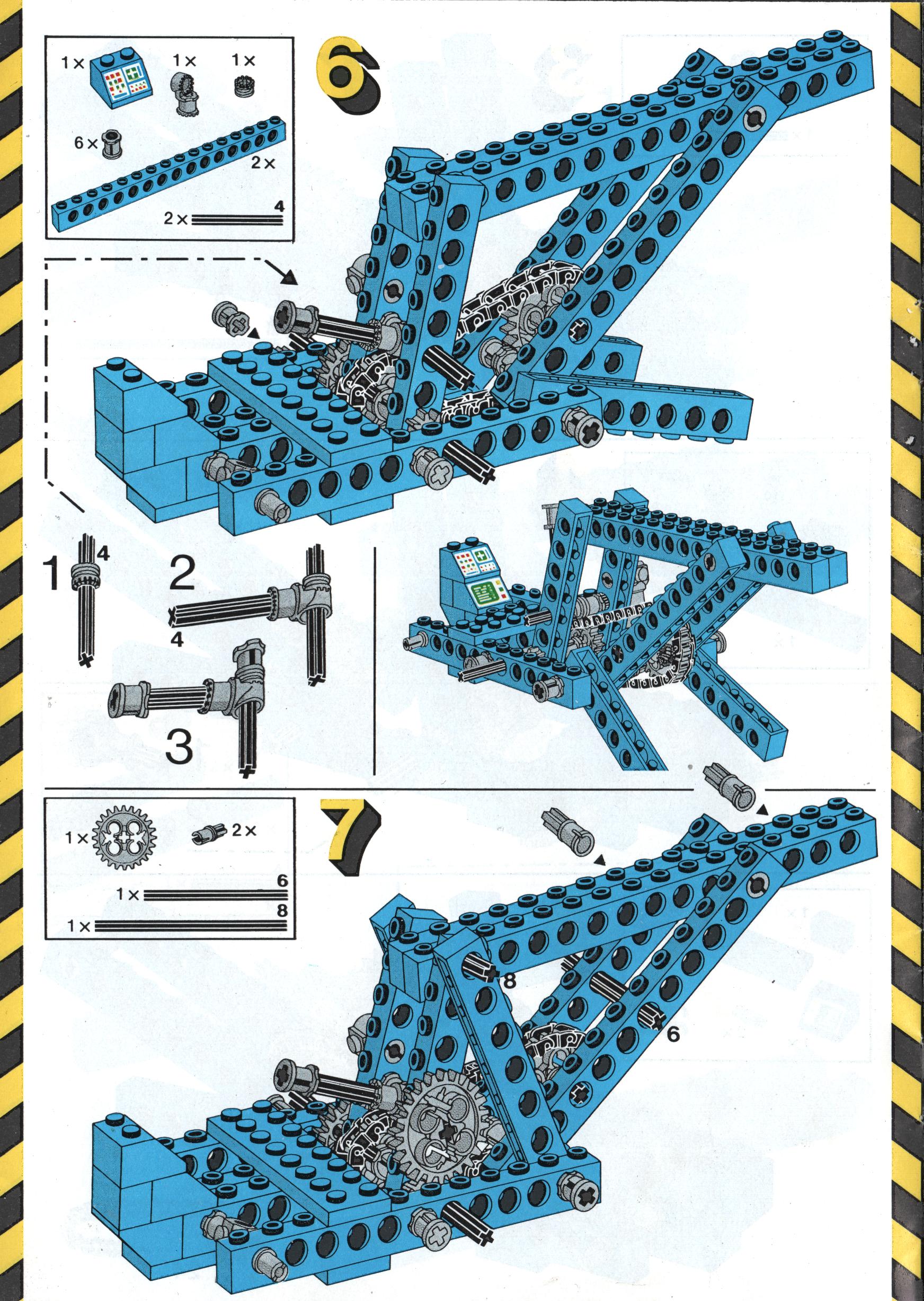 1×
1×
1×
6×
2×
2×
4

6

1
4
2
4
3

1×
2×
1×
6
1×
8

7

8
6