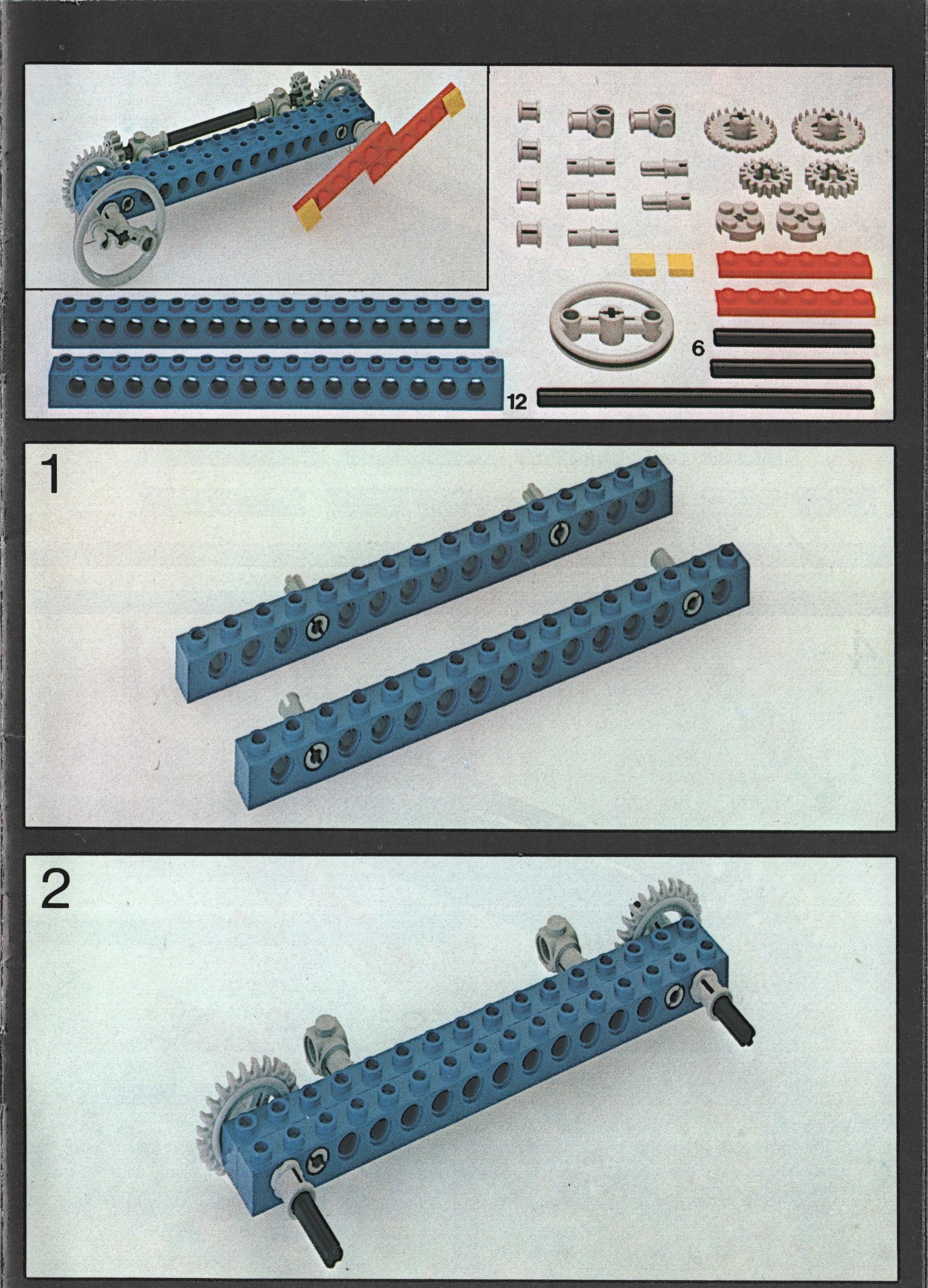 6

12

1

2