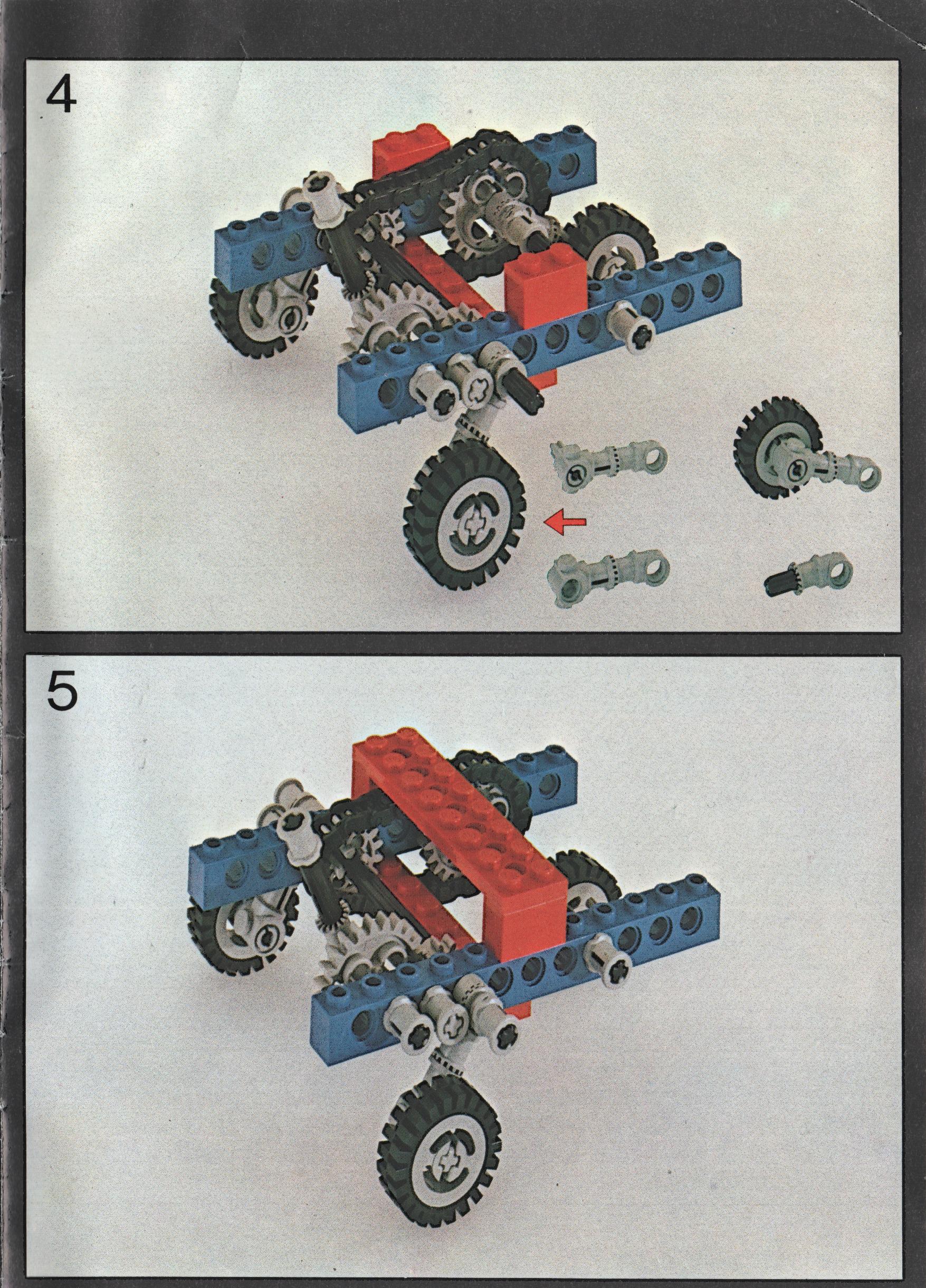 4

5