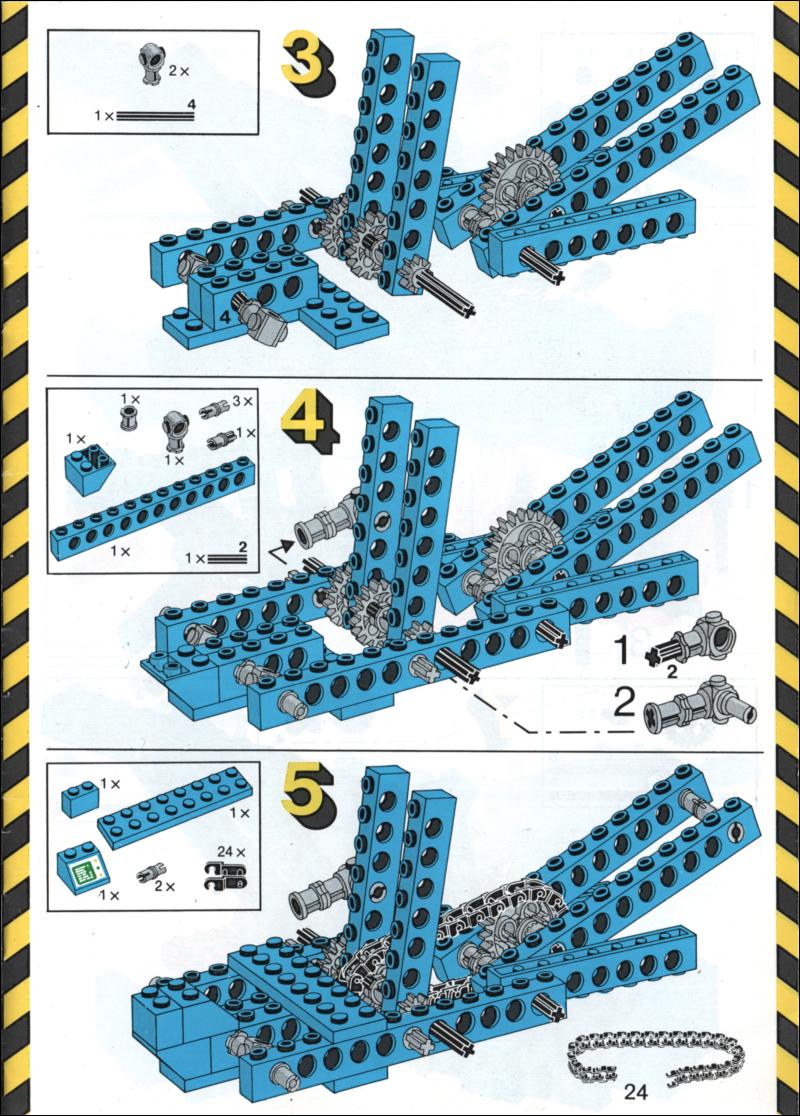 2×
1× 4
3
4

1× 3×
1× 1×
1×
1× 1× 2
4
1
2
2

1×
1×
24×
1× 2×
5
24