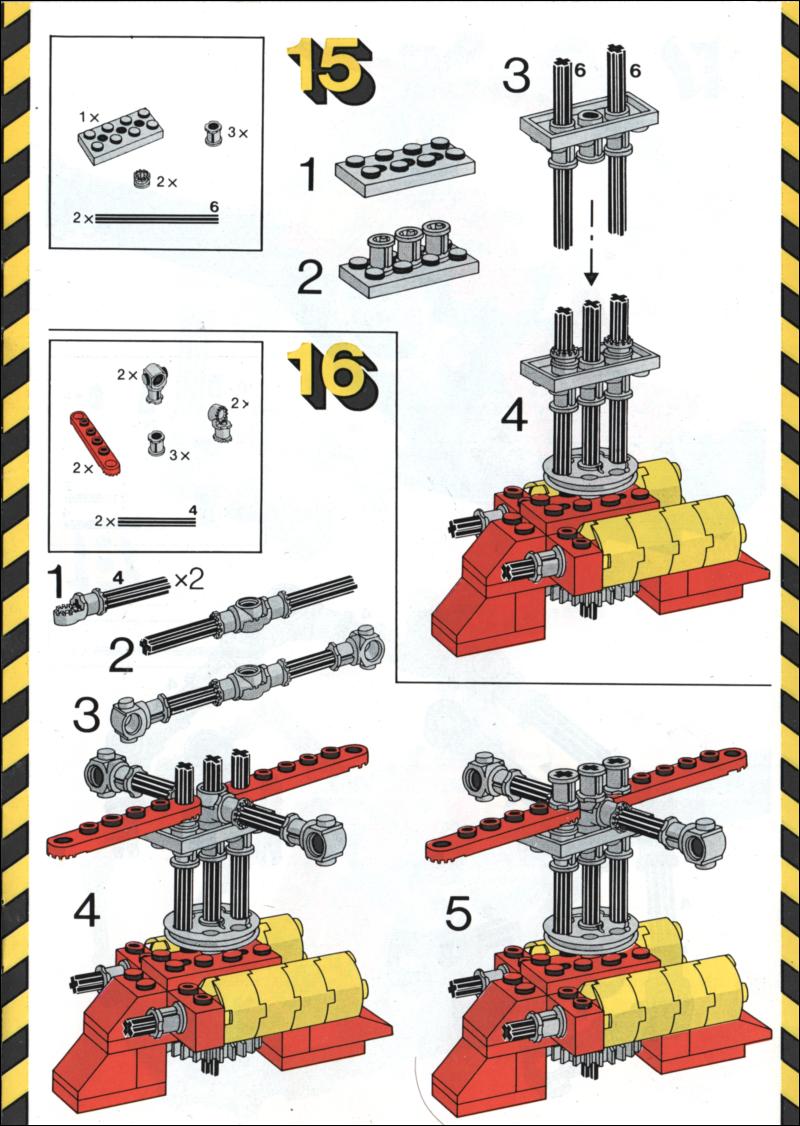 1×
3×
2×
2×
6

15

1

2

3
6
6

4

2×
2×
2×
3×
2×
4

16

1
4
×2

2

3

4

5