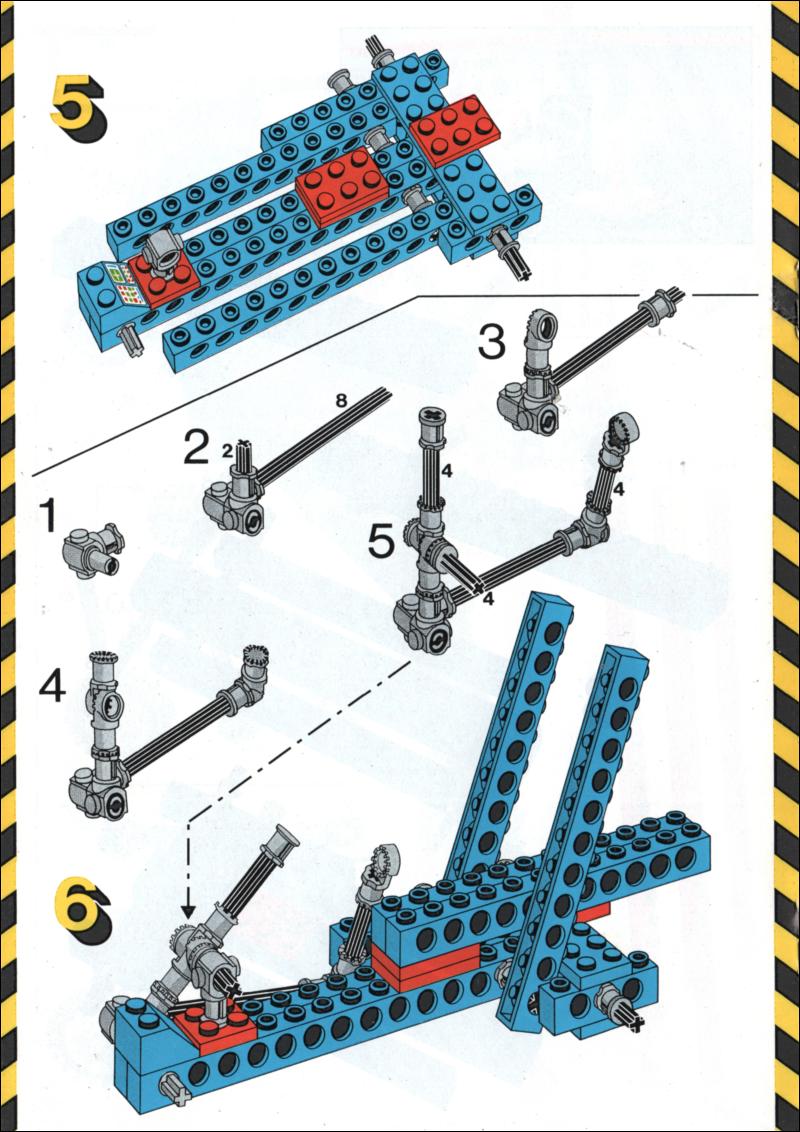 5

3

8

2

2

4

4

1

5

4

4

6