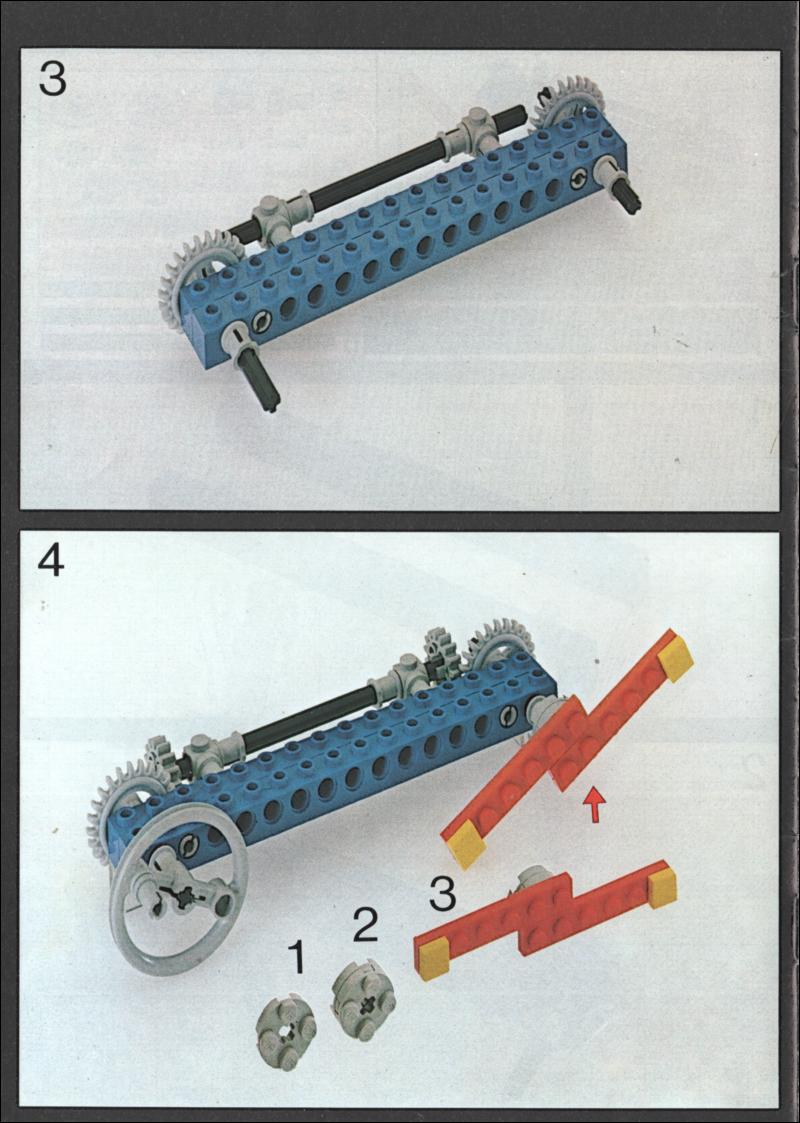 3

4

3

2

1