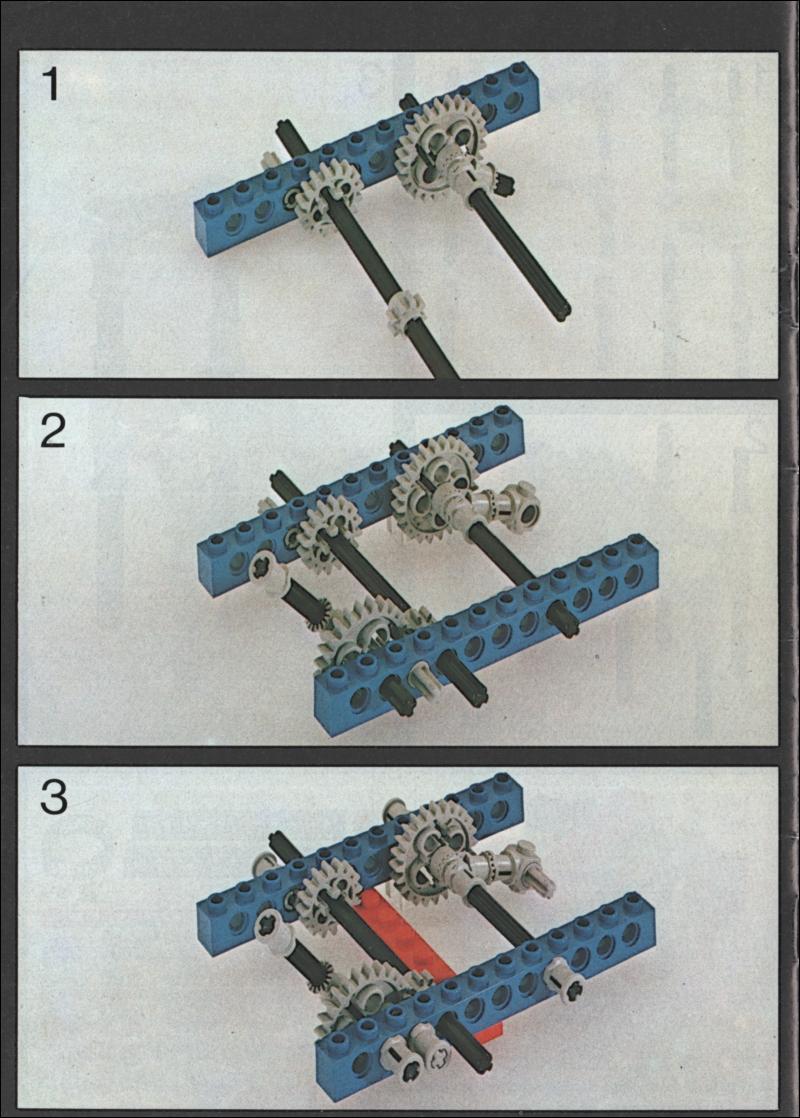 1

2

3